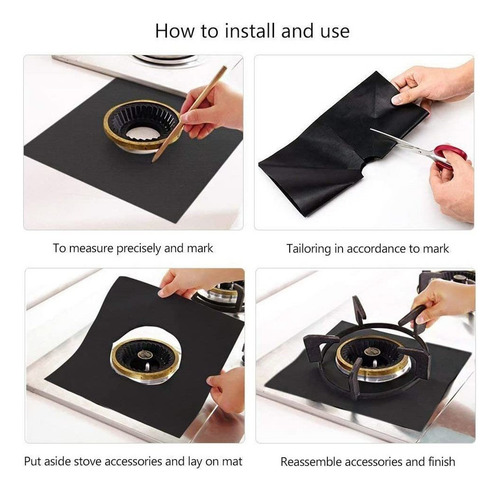 How to install and use

To measure precisely and mark

Tailoring in accordance to mark

Put aside stove accessories and lay on mat

Reassemble accessories and finish