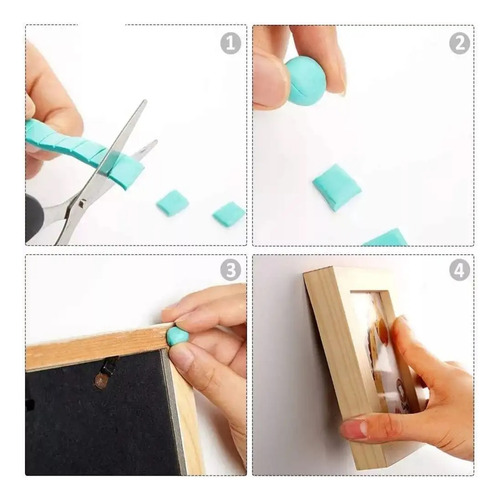 1

2

3

4