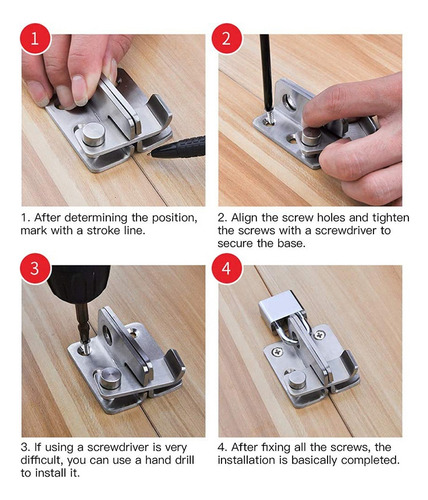 1

1. After determining the position, mark with a stroke line.

2

2. Align the screw holes and tighten the screws with a screwdriver to secure the base.

3

3. If using a screwdriver is very difficult, you can use a hand drill to install it.

4

4. After fixing all the screws, the installation is basically completed.