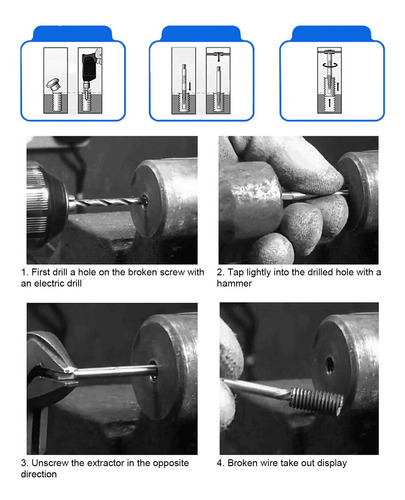 1. First drill a hole on the broken screw with an electric drill

2. Tap lightly into the drilled hole with a hammer

3. Unscrew the extractor in the opposite direction

4. Broken wire take out display