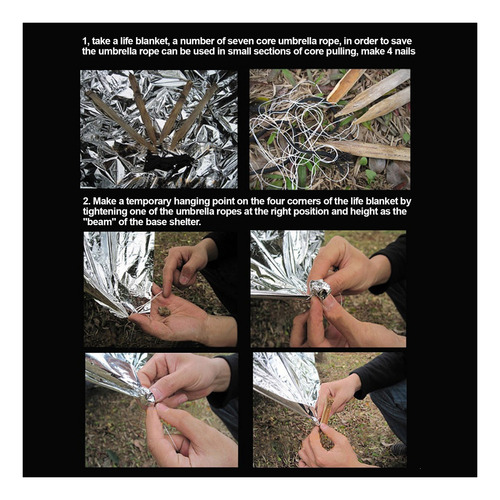 1, take a life blanket, a number of seven core umbrella rope, in order to save the umbrella rope can be used in small sections of core pulling, make 4 nails

2. Make a temporary hanging point on the four corners of the life blanket by tightening one of the umbrella ropes at the right position and height as the "beam" of the base shelter.