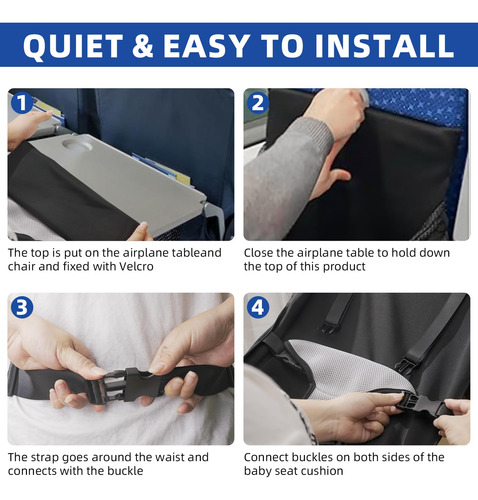 QUIET & EASY TO INSTALL

1

The top is put on the airplane tableand chair and fixed with Velcro

2

Close the airplane table to hold down the top of this product

3

The strap goes around the waist and connects with the buckle

4

Connect buckles on both sides of the baby seat cushion