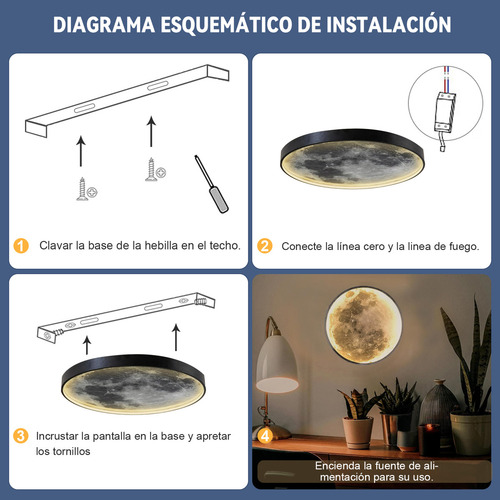 DIAGRAMA ESQUEMÁTICO DE INSTALACIÓN

1 Clavar la base de la hebilla en el techo.

2 Conecte la línea cero y la linea de fuego.

3 Incrustar la pantalla en la base y apretar los tornillos

4 Encienda la fuente de alimentación para su uso.