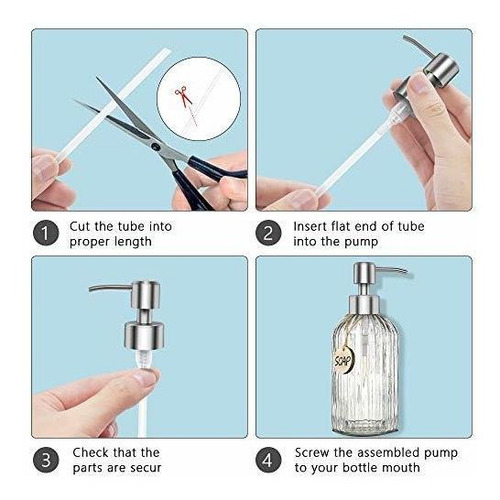 1 Cut the tube into proper length

2 Insert flat end of tube into the pump

3 Check that the parts are secur

SOAP

4 Screw the assembled pump to your bottle mouth