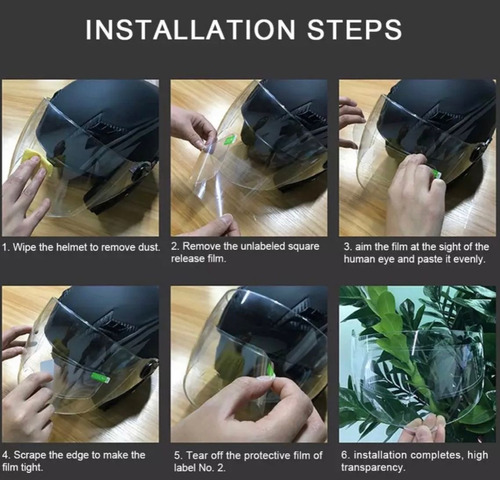 INSTALLATION STEPS

1. Wipe the helmet to remove dust.

2. Remove the unlabeled square release film.

3. aim the film at the sight of the human eye and paste it evenly.

4. Scrape the edge to make the film tight.

5. Tear off the protective film of label No. 2.

6. installation completes, high transparency.