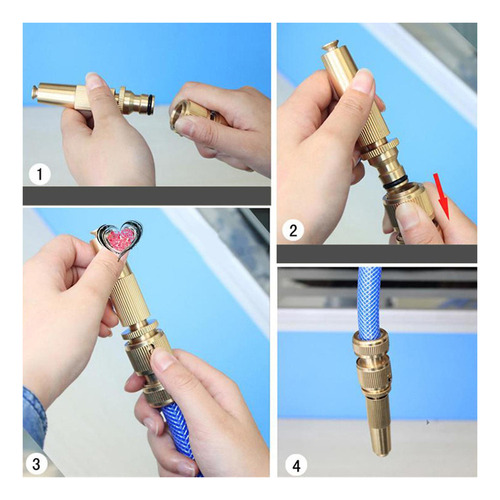 1
2
3
4