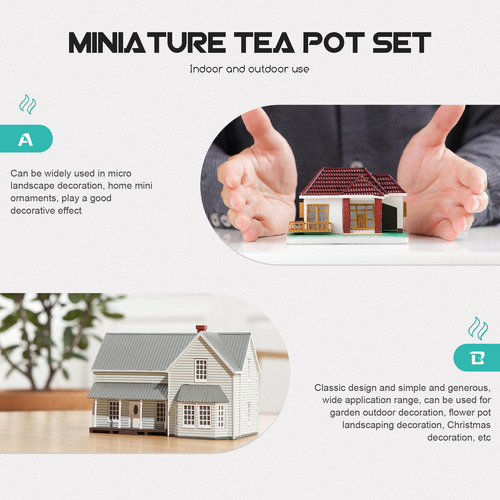 MINIATURE TEA POT SET

Indoor and outdoor use

A

Can be widely used in micro landscape decoration, home mini ornaments, play a good decorative effect

B

Classic design and simple and generous, wide application range, can be used for garden outdoor decoration, flower pot landscaping decoration, Christmas decoration, etc