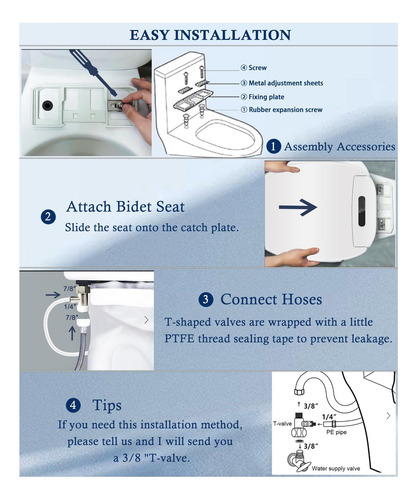 EASY INSTALLATION

④ Screw
③ Metal adjustment sheets
② Fixing plate
① Rubber expansion screw

1 Assembly Accessories

2 Attach Bidet Seat
Slide the seat onto the catch plate.

7/8"
1/4"
7/8"

3 Connect Hoses
T-shaped valves are wrapped with a little PTFE thread sealing tape to prevent leakage.

4 Tips
If you need this installation method, please tell us and I will send you a 3/8 "T-valve.

3/8"
T-valve
1/4"
PE pipe
3/8"
Water supply valve