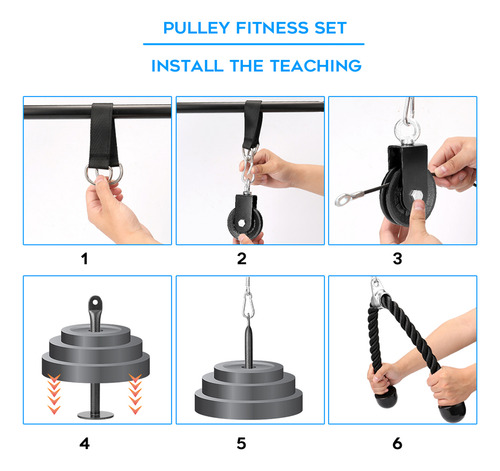 PULLEY FITNESS SET

INSTALL THE TEACHING

1

2

3

4

5

6