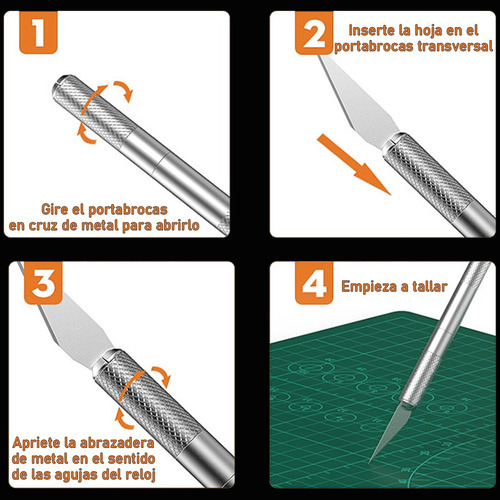 1

Gire el portabrocas en cruz de metal para abrirlo

2

Inserte la hoja en el portabrocas transversal

3

Apriete la abrazadera de metal en el sentido de las agujas del reloj

4

Empieza a tallar