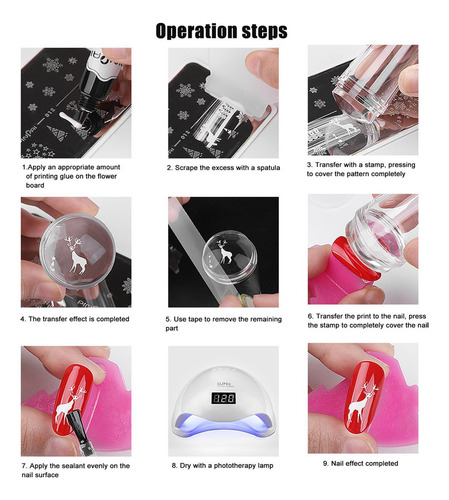 Operation steps

1.Apply an appropriate amount of printing glue on the flower board

2. Scrape the excess with a spatula

3. Transfer with a stamp, pressing to cover the pattern completely

4. The transfer effect is completed

5. Use tape to remove the remaining part

6. Transfer the print to the nail, press the stamp to completely cover the nail

7. Apply the sealant evenly on the nail surface

SUN5

8. Dry with a phototherapy lamp

9. Nail effect completed