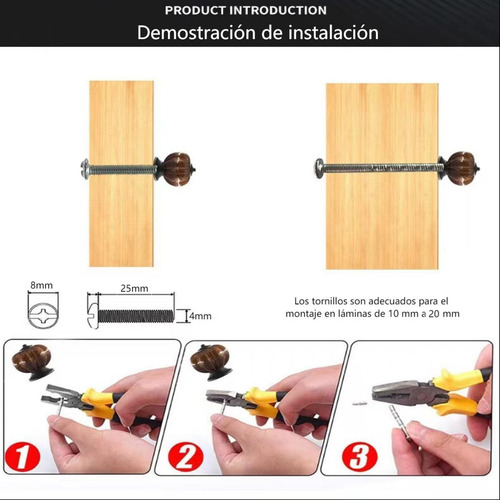 PRODUCT INTRODUCTION
Demostración de instalación

8mm

25mm

4mm

Los tornillos son adecuados para el montaje en láminas de 10 mm a 20 mm

1

2

3