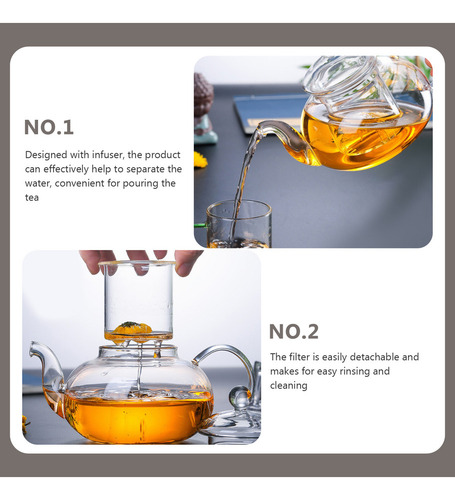 NO.1

Designed with infuser, the product can effectively help to separate the water, convenient for pouring the tea

NO.2

The filter is easily detachable and makes for easy rinsing and cleaning