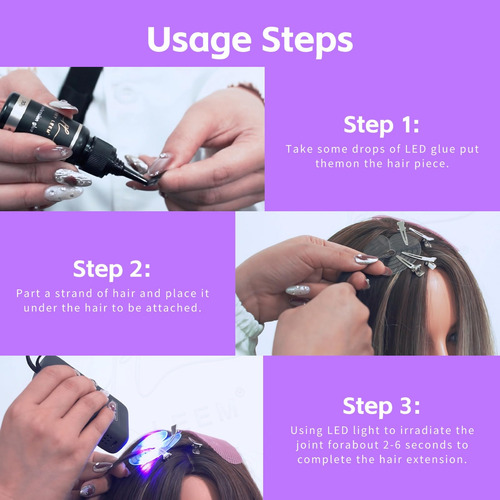 Usage Steps

Step 1:
Take some drops of LED glue put themon the hair piece.

Step 2:
Part a strand of hair and place it under the hair to be attached.

Step 3:
Using LED light to irradiate the joint forabout 2-6 seconds to complete the hair extension.