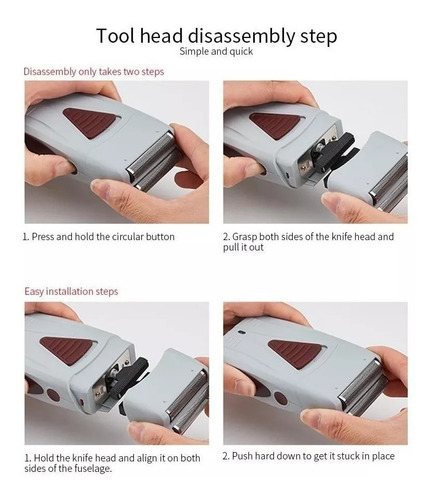 Tool head disassembly step
Simple and quick

Disassembly only takes two steps

1. Press and hold the circular button

2. Grasp both sides of the knife head and pull it out

Easy installation steps

1. Hold the knife head and align it on both sides of the fuselage.

2. Push hard down to get it stuck in place