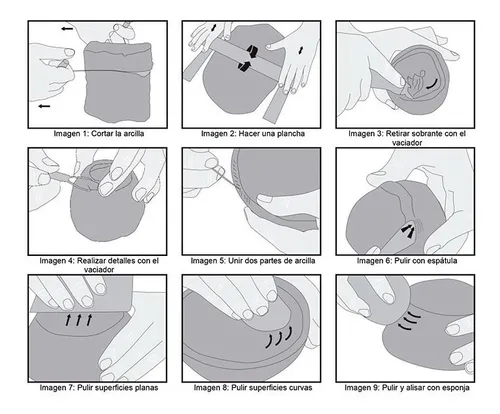 Imagen 1: Cortar la arcilla

Imagen 2: Hacer una plancha

Imagen 3: Retirar sobrante con el vaciador

Imagen 4: Realizar detalles con el vaciador

Imagen 5: Unir dos partes de arcilla

Imagen 6: Pulir con espátula

Imagen 7: Pulir superficies planas

Imagen 8: Pulir superficies curvas

Imagen 9: Pulir y alisar con esponja