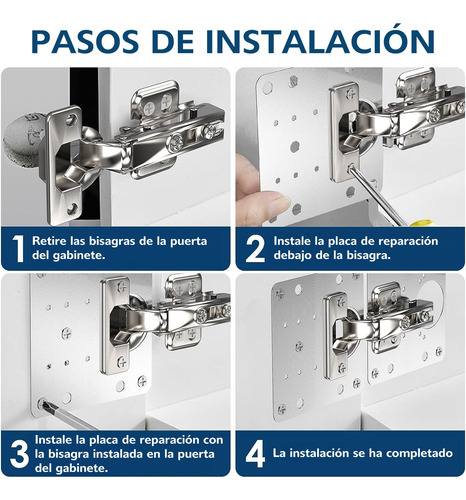 PASOS DE INSTALACIÓN

1 Retire las bisagras de la puerta del gabinete.

2 Instale la placa de reparación debajo de la bisagra.

3 Instale la placa de reparación con la bisagra instalada en la puerta del gabinete.

4 La instalación se ha completado