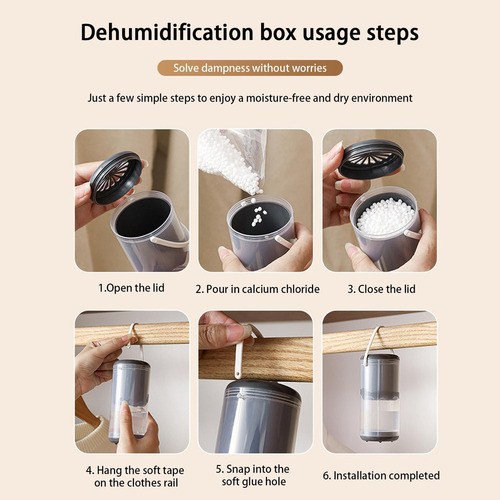 Dehumidification box usage steps

Solve dampness without worries

Just a few simple steps to enjoy a moisture-free and dry environment

1.Open the lid

2. Pour in calcium chloride

3. Close the lid

4. Hang the soft tape on the clothes rail

5. Snap into the soft glue hole

6. Installation completed