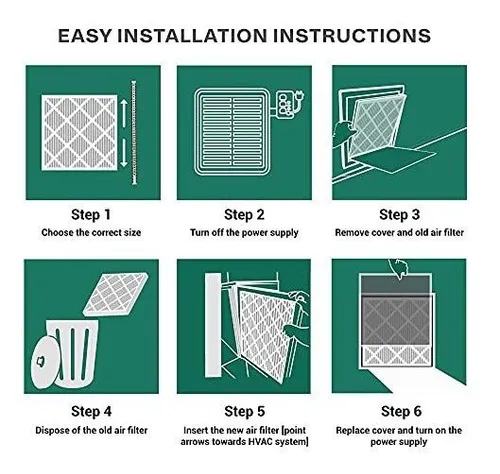 EASY INSTALLATION INSTRUCTIONS

Step 1
Choose the correct size

Step 2
Turn off the power supply

Step 3
Remove cover and old air filter

Step 4
Dispose of the old air filter

Step 5
Insert the new air filter [point arrows towards HVAC system]

Step 6
Replace cover and turn on the power supply