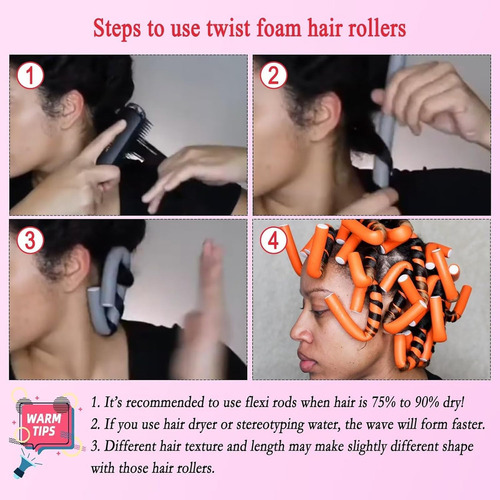 Steps to use twist foam hair rollers

1

2

3

4

WARM TIPS

1. It's recommended to use flexi rods when hair is 75% to 90% dry!
2. If you use hair dryer or stereotyping water, the wave will form faster.
3. Different hair texture and length may make slightly different shape with those hair rollers.