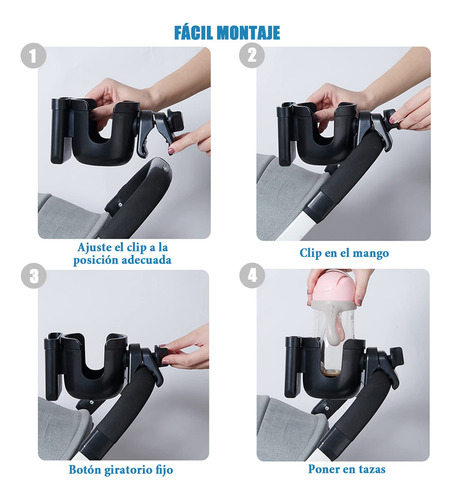 FÁCIL MONTAJE

1

Ajuste el clip a la posición adecuada

2

Clip en el mango

3

Botón giratorio fijo

4

Poner en tazas