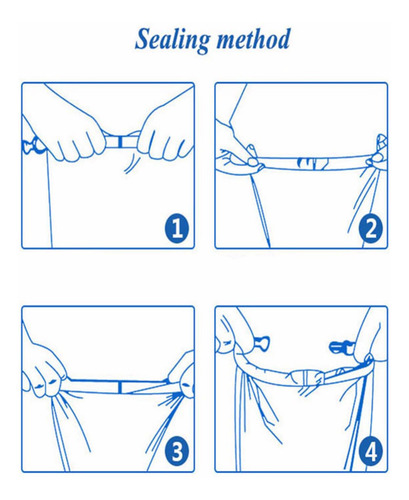 Sealing method

1

2

3

4