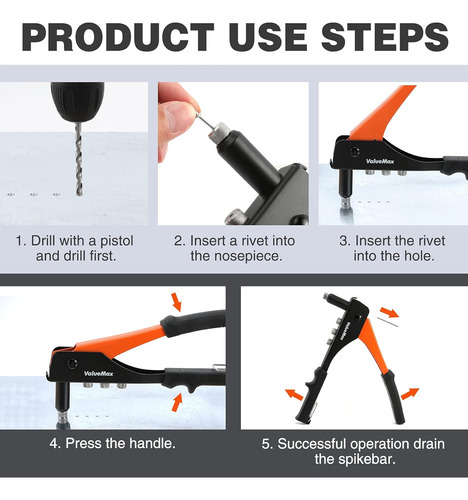 PRODUCT USE STEPS

ValueMax

1. Drill with a pistol and drill first.

2. Insert a rivet into the nosepiece.

3. Insert the rivet into the hole.

ValueMax

ValueMax

4. Press the handle.

5. Successful operation drain the spikebar.