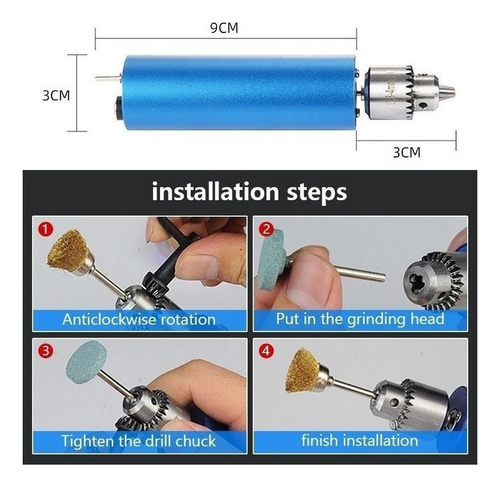 9CM

3CM

3CM

installation steps

1
Anticlockwise rotation

2
Put in the grinding head

3
Tighten the drill chuck

4
finish installation