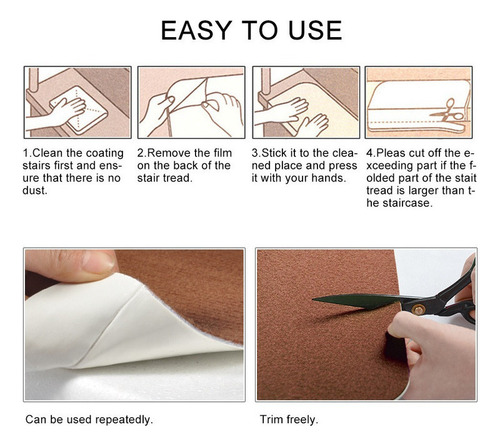 EASY TO USE

1.Clean the coating stairs first and ensure that there is no dust.

2.Remove the film on the back of the stair tread.

3.Stick it to the cleaned place and press it with your hands.

4.Pleas cut off the exceeding part if the folded part of the stait tread is larger than the staircase.

Can be used repeatedly.

Trim freely.