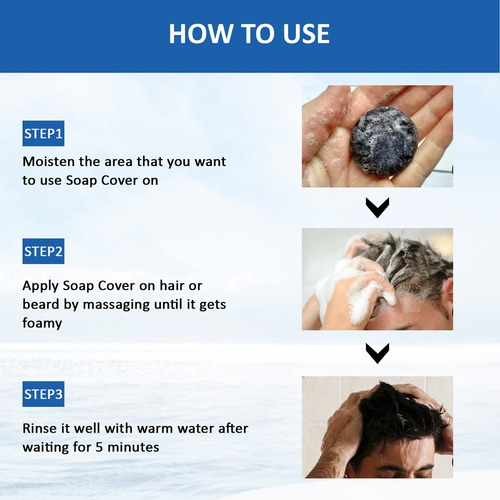 HOW TO USE

STEP1

Moisten the area that you want to use Soap Cover on

STEP2

Apply Soap Cover on hair or beard by massaging until it gets foamy

STEP3

Rinse it well with warm water after waiting for 5 minutes