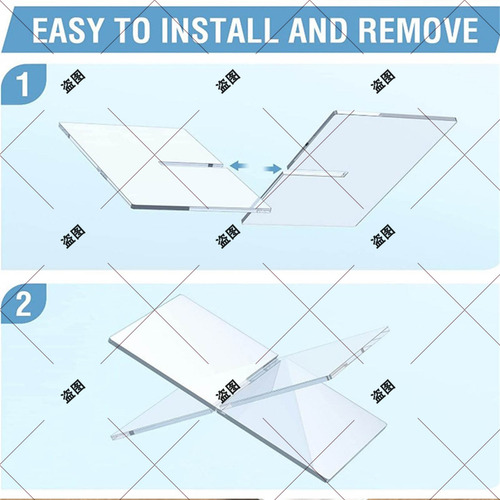 EASY TO INSTALL AND REMOVE

1

盗图 盗图 盗图

盗图 盗图 盗图

2

盗图 盗图 盗图