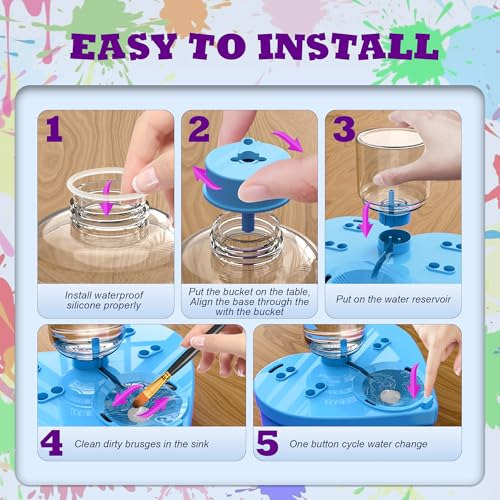 EASY TO INSTALL

1

Install waterproof silicone properly

2

Put the bucket on the table, Align the base through the with the bucket

3

Put on the water reservoir

4

Clean dirty brusges in the sink

5

One button cycle water change