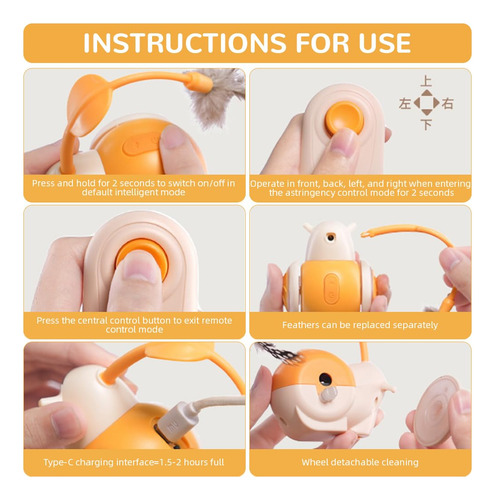 INSTRUCTIONS FOR USE

Press and hold for 2 seconds to switch on/off in default intelligent mode

上
左 右
下

Operate in front, back, left, and right when entering the astringency control mode for 2 seconds

Press the central control button to exit remote control mode

Feathers can be replaced separately

Type-C charging interface=1.5-2 hours full

Wheel detachable cleaning