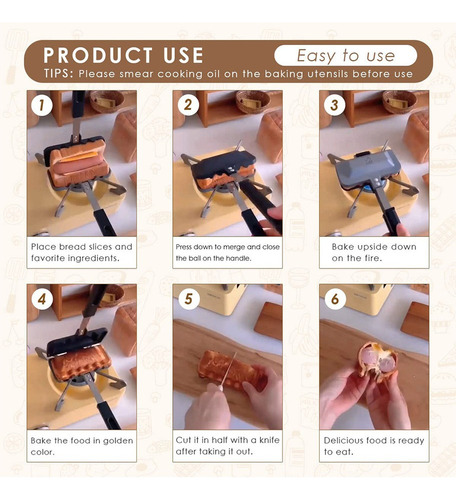 PRODUCT USE
Easy to use
TIPS: Please smear cooking oil on the baking utensils before use

1
Place bread slices and favorite ingredients.

2
Press down to merge and close the ball on the handle.

3
Bake upside down on the fire.

4
Bake the food in golden color.

5
Cut it in half with a knife after taking it out.

6
Delicious food is ready to eat.