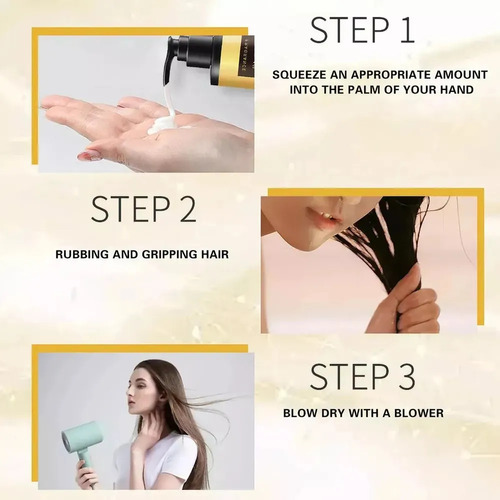 STEP 1

SQUEEZE AN APPROPRIATE AMOUNT INTO THE PALM OF YOUR HAND

STEP 2

RUBBING AND GRIPPING HAIR

STEP 3

BLOW DRY WITH A BLOWER