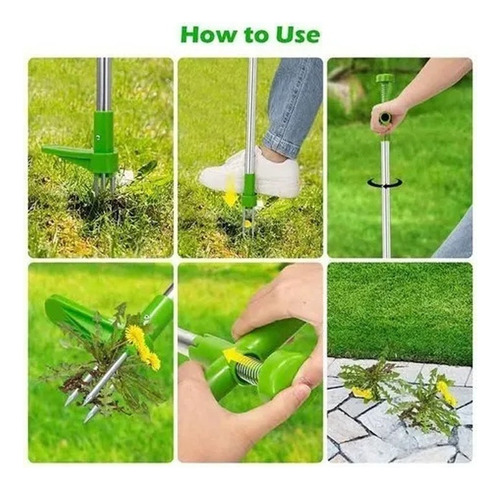 How to Use