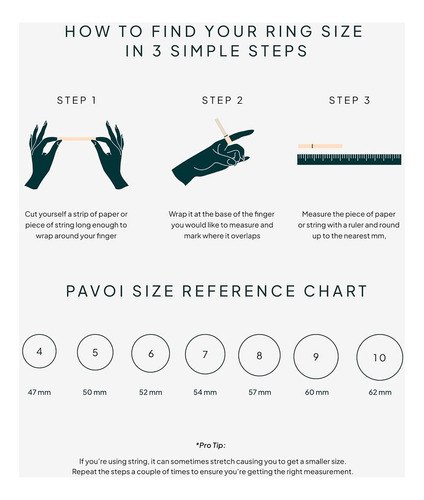 HOW TO FIND YOUR RING SIZE IN 3 SIMPLE STEPS

STEP 1

Cut yourself a strip of paper or piece of string long enough to wrap around your finger

STEP 2

Wrap it at the base of the finger you would like to measure and mark where it overlaps

STEP 3

Measure the piece of paper or string with a ruler and round up to the nearest mm,

PAVOI SIZE REFERENCE CHART

4
47 mm

5
50 mm

6
52 mm

7
54 mm

8
57 mm

9
60 mm

10
62 mm

*Pro Tip:

If you're using string, it can sometimes stretch causing you to get a smaller size. Repeat the steps a couple of times to ensure you're getting the right measurement.