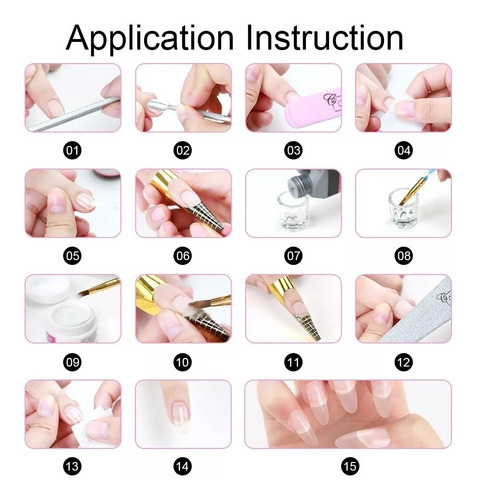 Application Instruction

01

02

03

04

05

06

07

08

09

10

11

12

13

14

15