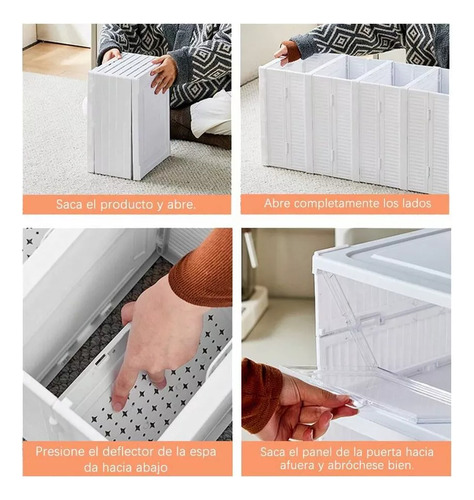 Saca el producto y abre.

Abre completamente los lados

Presione el deflector de la espa da hacia abajo

Saca el panel de la puerta hacia afuera y abróchese bien.