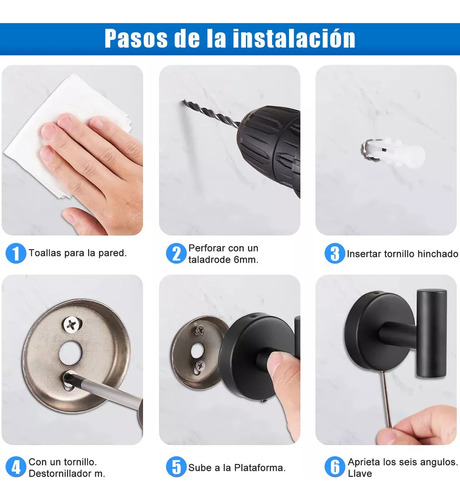 Pasos de la instalación

1 Toallas para la pared.

2 Perforar con un taladrode 6mm.

3 Insertar tornillo hinchado

4 Con un tornillo. Destornillador m.

5 Sube a la Plataforma.

6 Aprieta los seis angulos. Llave