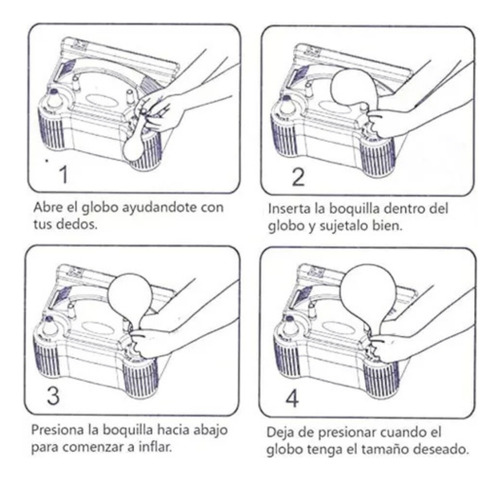 1

Abre el globo ayudandote con tus dedos.

2

Inserta la boquilla dentro del globo y sujetalo bien.

3

Presiona la boquilla hacia abajo para comenzar a inflar.

4

Deja de presionar cuando el globo tenga el tamaño deseado.