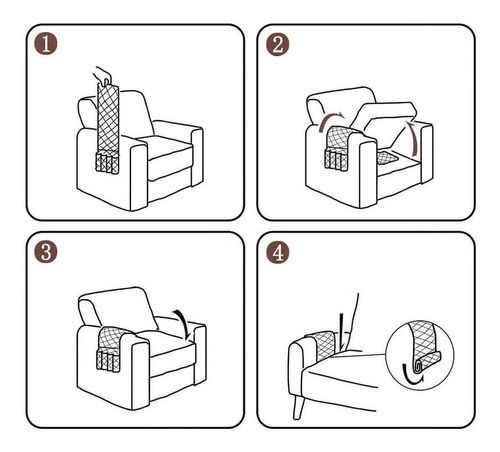 1

2

3

4