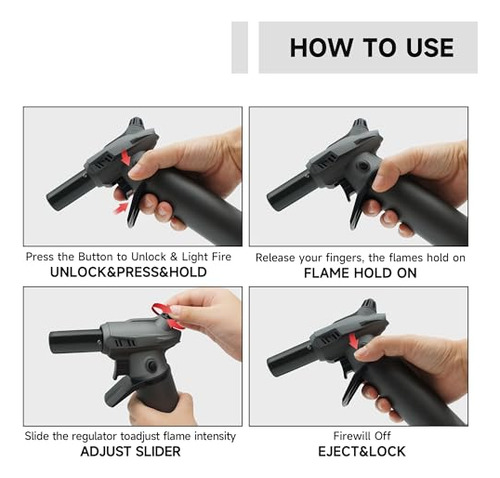 HOW TO USE

Press the Button to Unlock & Light Fire
UNLOCK&PRESS&HOLD

Release your fingers, the flames hold on
FLAME HOLD ON

Slide the regulator toadjust flame intensity
ADJUST SLIDER

Firewill Off
EJECT&LOCK