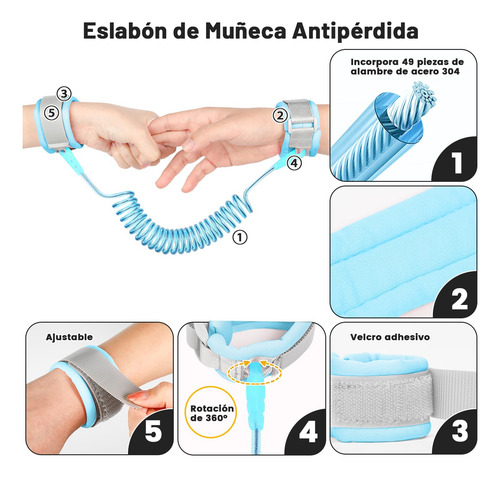 Eslabón de Muñeca Antipérdida

③
⑤
②
④
①

Incorpora 49 piezas de alambre de acero 304

1

2

Ajustable

5

Rotación de 360º

4

Velcro adhesivo

3