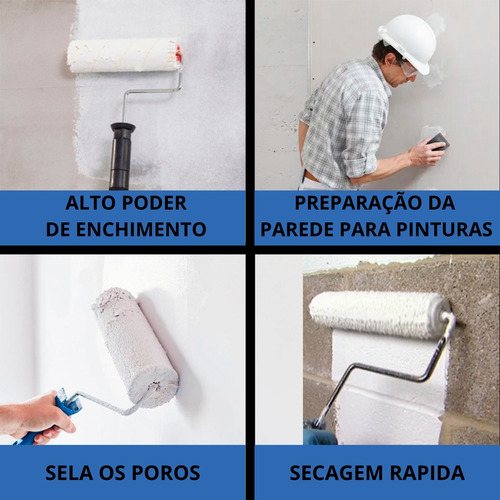 ALTO PODER DE ENCHIMENTO

PREPARAÇÃO DA PAREDE PARA PINTURAS

SELA OS POROS

SECAGEM RAPIDA