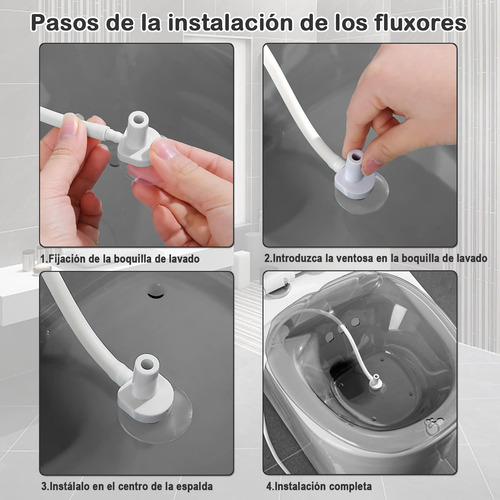 Pasos de la instalación de los fluxores

1.Fijación de la boquilla de lavado

2.Introduzca la ventosa en la boquilla de lavado

3.Instálalo en el centro de la espalda

4.Instalación completa