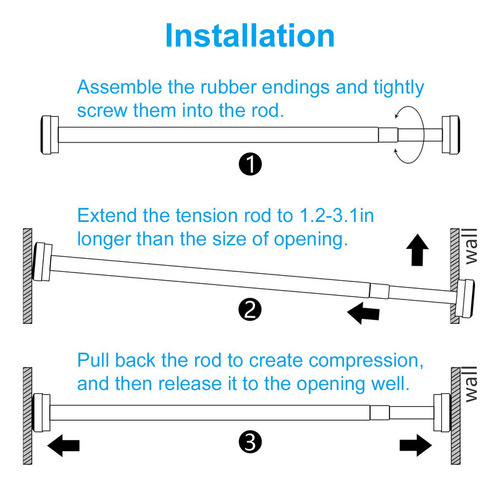 Installation

Assemble the rubber endings and tightly screw them into the rod.

1

Extend the tension rod to 1.2-3.1in longer than the size of opening.

wall

2

Pull back the rod to create compression, and then release it to the opening well.

wall

3