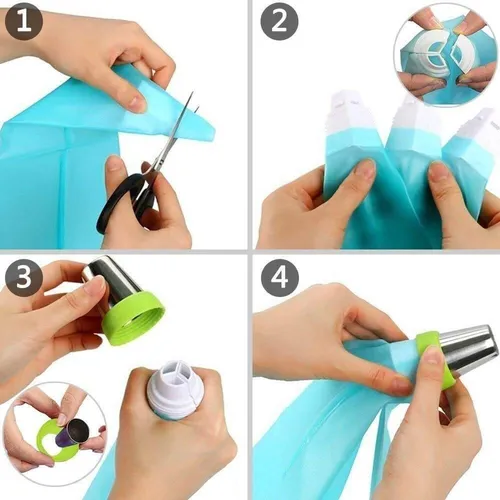 1
2
3
4