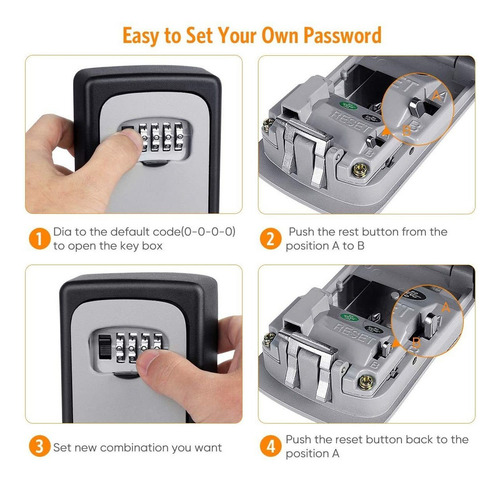 Easy to Set Your Own Password

RESET
A
B
B

1 Dia to the default code(0-0-0-0) to open the key box

2 Push the rest button from the position A to B

RESET
A
B
B

3 Set new combination you want

4 Push the reset button back to the position A