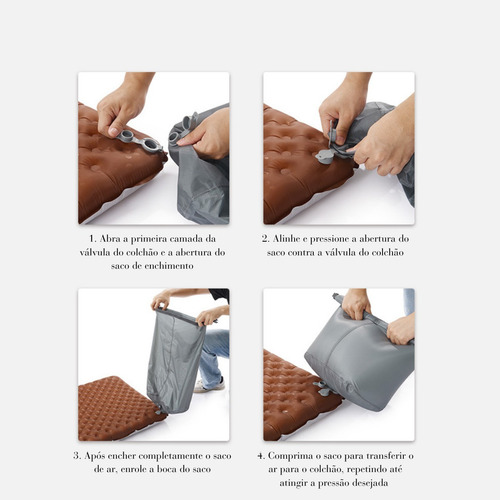 1. Abra a primeira camada da válvula do colchão e a abertura do saco de enchimento

2. Alinhe e pressione a abertura do saco contra a válvula do colchão

3. Após encher completamente o saco de ar, enrole a boca do saco

4. Comprima o saco para transferir o ar para o colchão, repetindo até atingir a pressão desejada